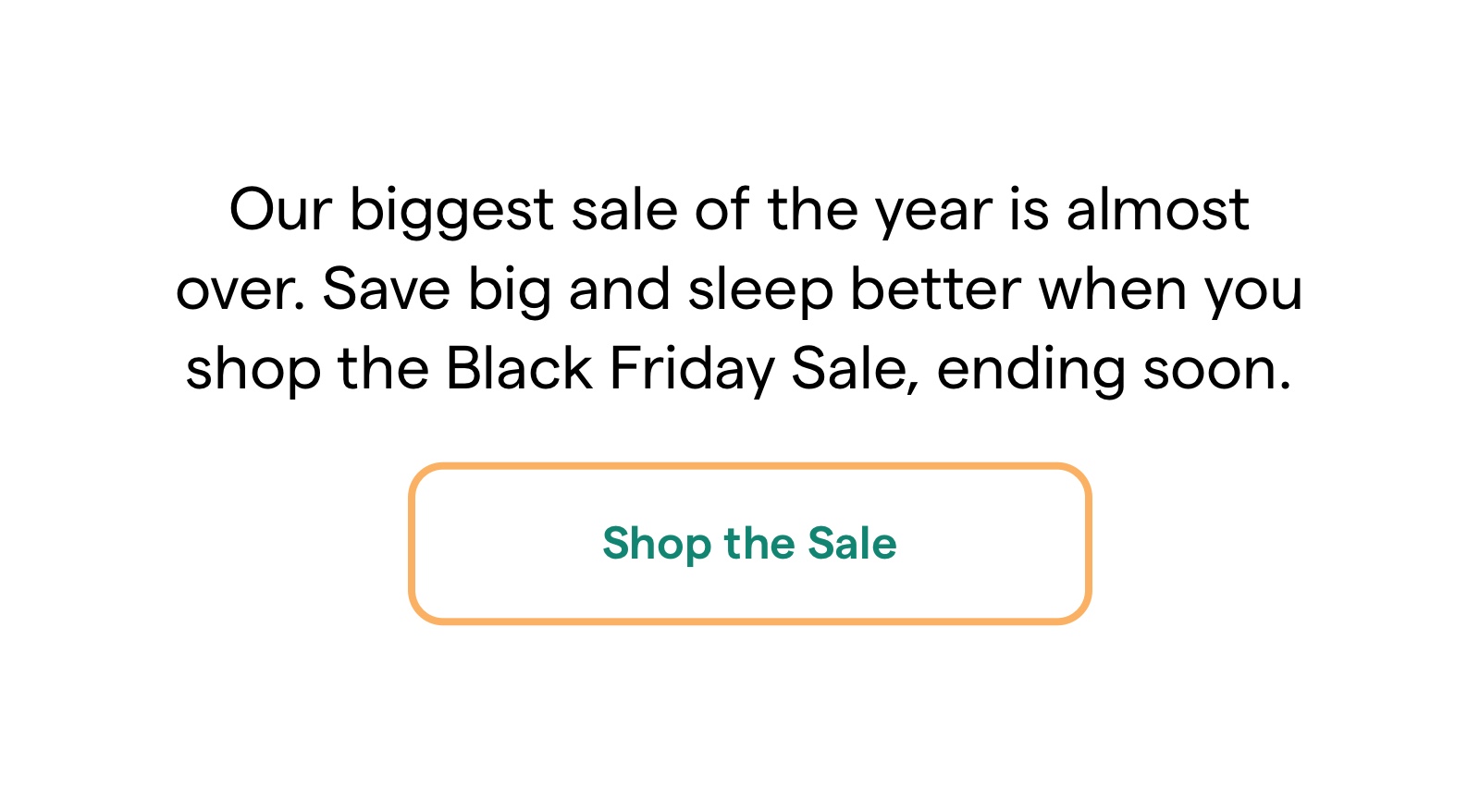 Our biggest sale of the year is almost over. Save big and sleep better when you shop the Black Friday Sale, ending soon.

Shop the Sale