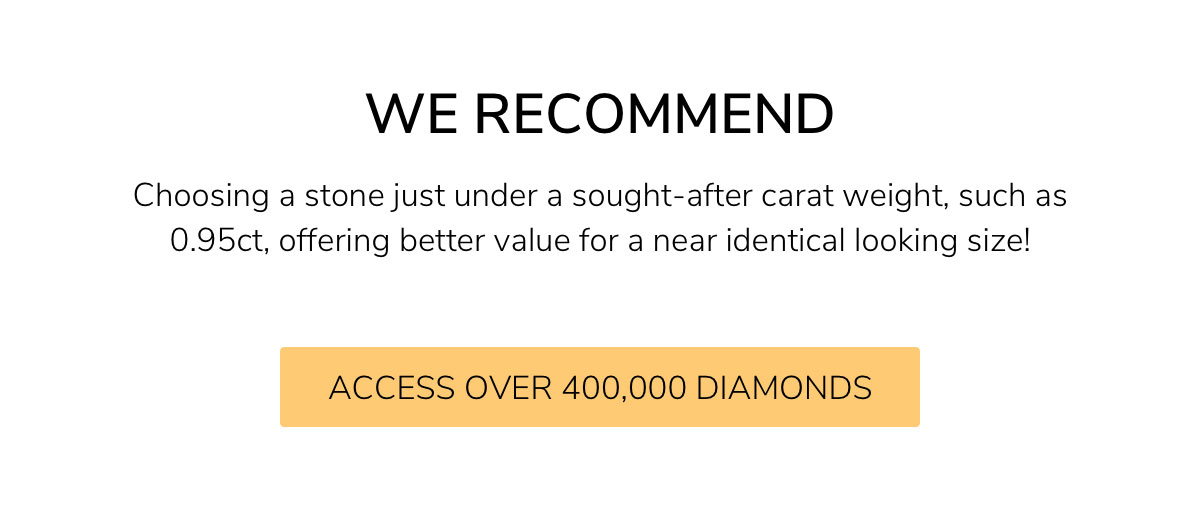 WE RECOMMEND

Choosing a stone just under a sought-after carat weight, such as 0.95ct, offering better value for a near identical looking size!

ACCESS OVER 400,000 DIAMONDS